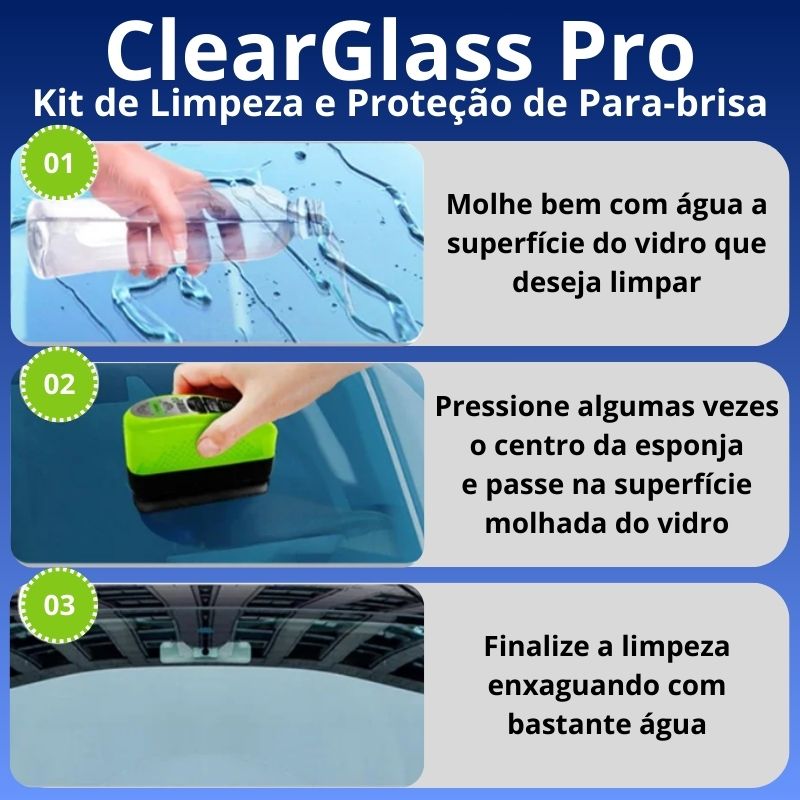 ClearGlass Pro
Kit de Limpeza e Proteção de Para-brisa

01

Molhe bem com água a superfície do vidro que deseja limpar

02

Pressione algumas vezes o centro da esponja e passe na superfície molhada do vidro

03

Finalize a limpeza enxaguando com bastante água